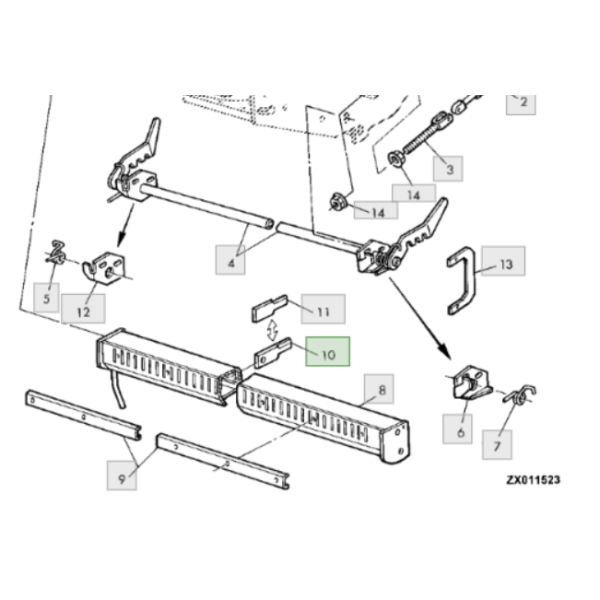 2
3
14
14
4
13
5
12
11
10
8
6
7
9
ZX011523