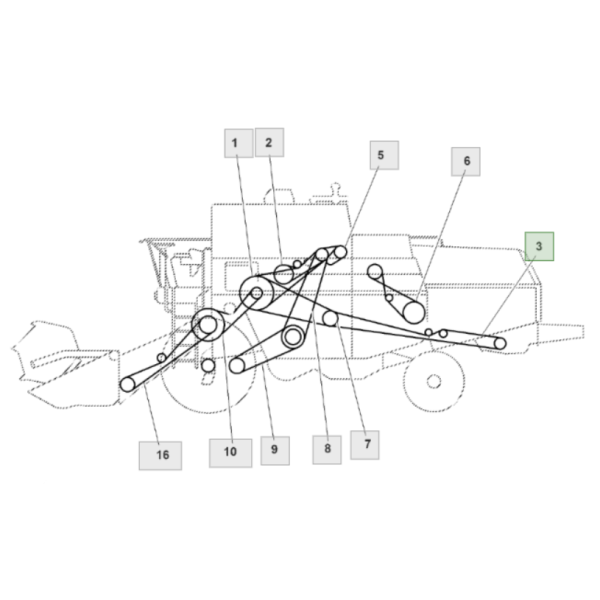 1
2
5
6
3
16
10
9
8
7