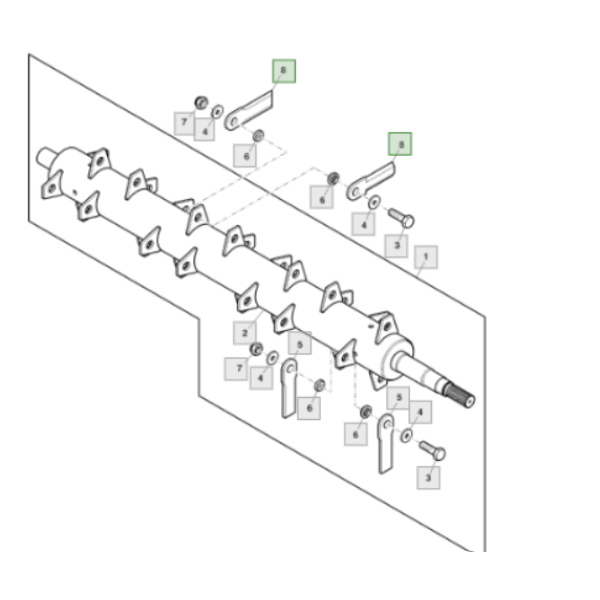 8
7
4
6
8
6
4
3
1
2
5
7
4
6
5
4
6
3