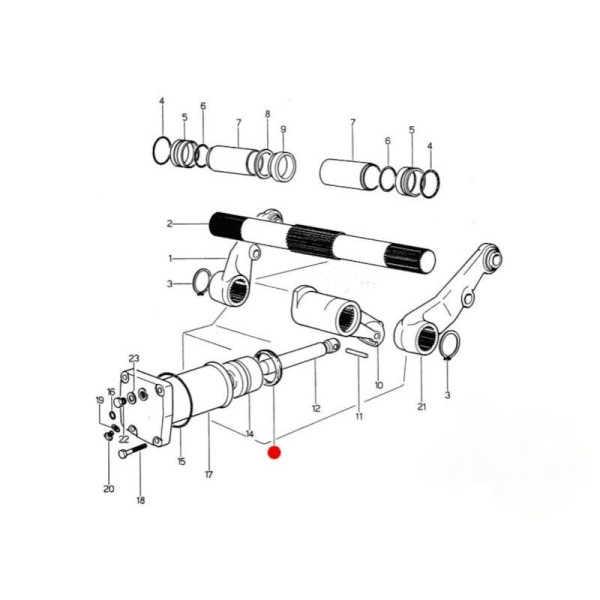 4
5
6
7
8
9
7
6
5
4
2
1
3
23
16
19
22
20
18
15
17
14
12
11
10
21
3