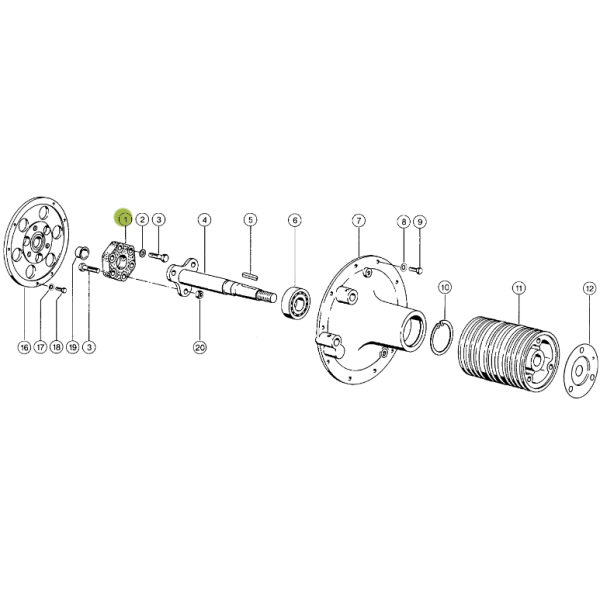 1
2
3
4
5
6
7
8
9
10
11
12
16
17
18
19
3
20