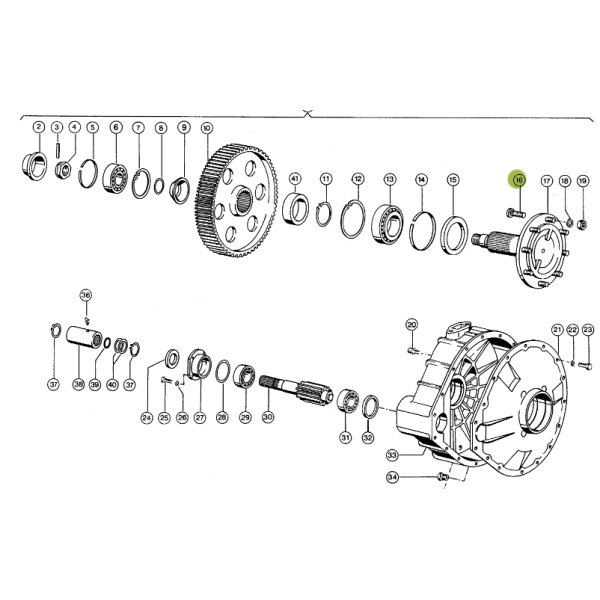 2 3 4 5 6 7 8 9 10 41 11 12 13 14 15 16 17 18 19

36

37 38 39 40 37

24 25 26 27 28 29 30 31 32

20 21 22 23

33

34