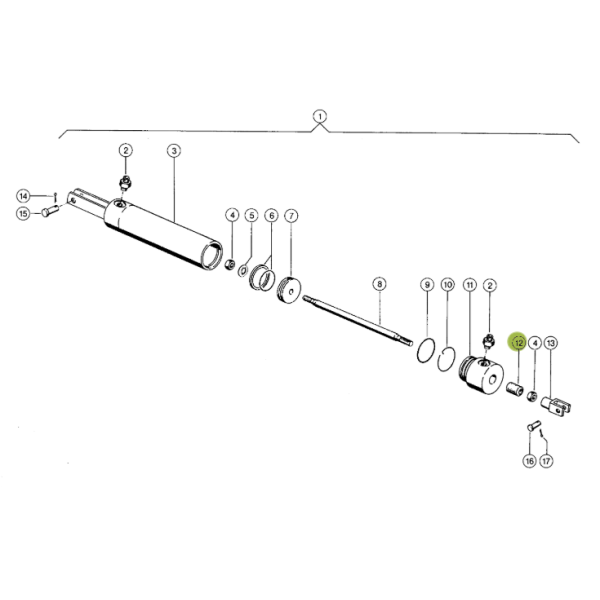 1
2
3
14
15
4
5
6
7
8
9
10
11
2
12
4
13
16
17