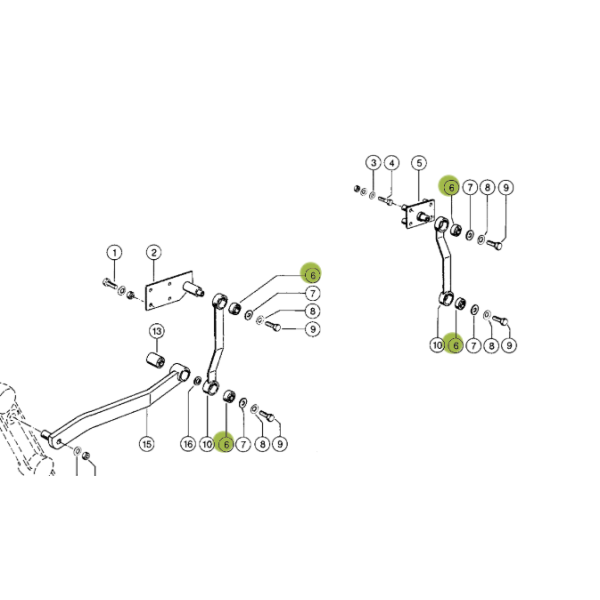 3 4 5 6 7 8 9

10 6 7 8 9

1 2 6 7 8 9

13

15 16 10 6 7 8 9