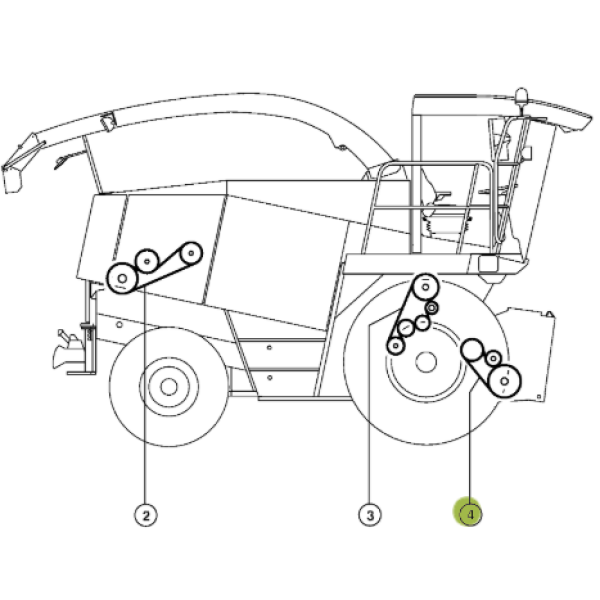 2
3
4