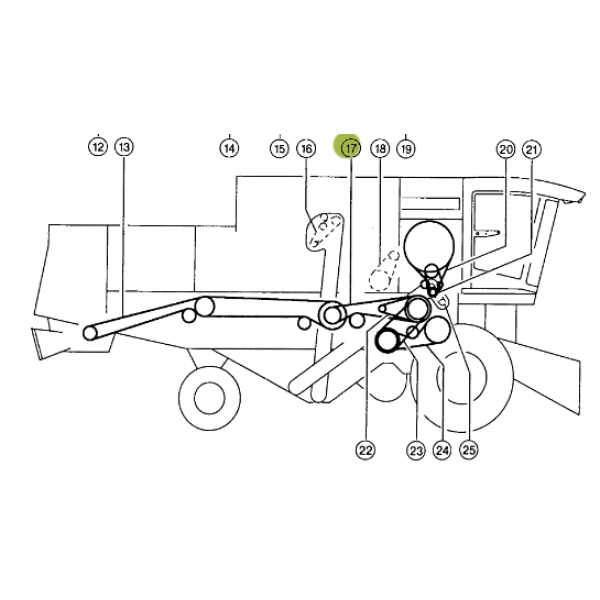 12 13 14 15 16 17 18 19 20 21

22 23 24 25