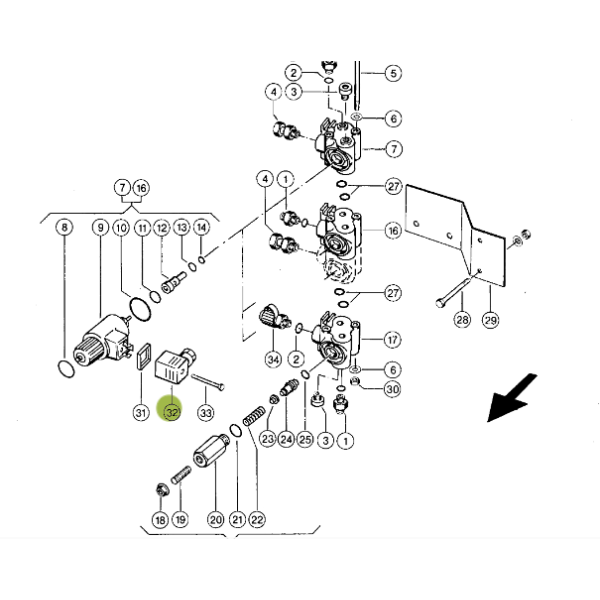 2
5
4
3
6
7
7 16
4
1
27
8
9
10
11
12
13
14
16
27
28
29
34
2
17
6
30
31
32
33
23
24
25
3
1
18
19
20
21
22