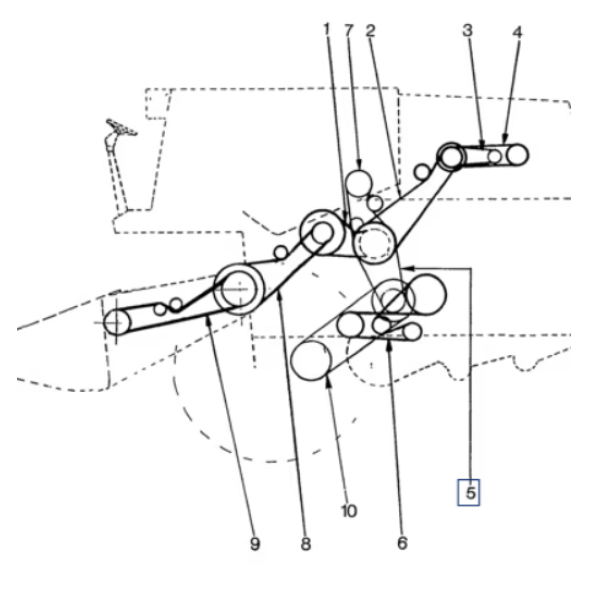 1
7
2
3
4
5
10
9
8
6