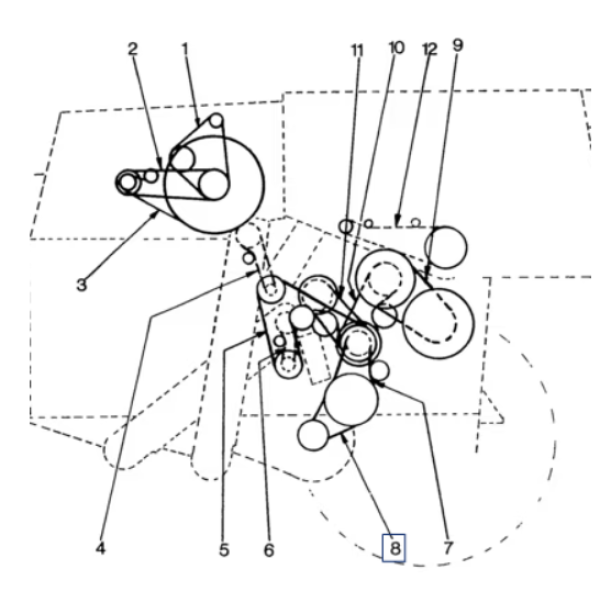 2
1
11
10
12
9
3
4
5
6
8
7