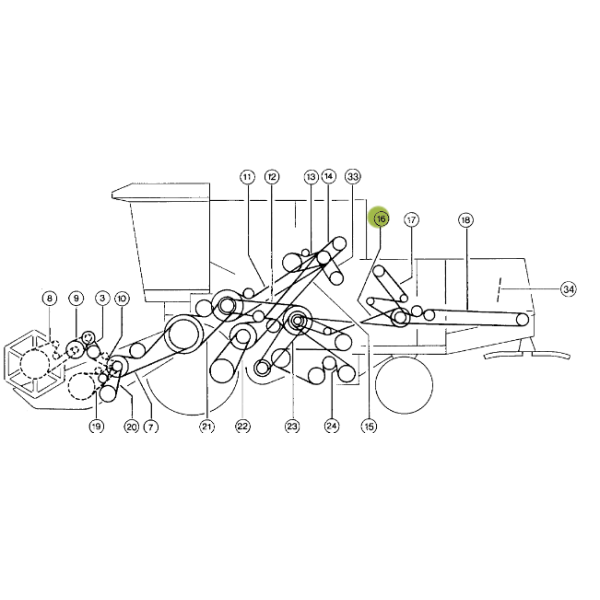 11
12
13
14
33
16
17
18
34
8
9
3
10
19
20
7
21
22
23
24
15