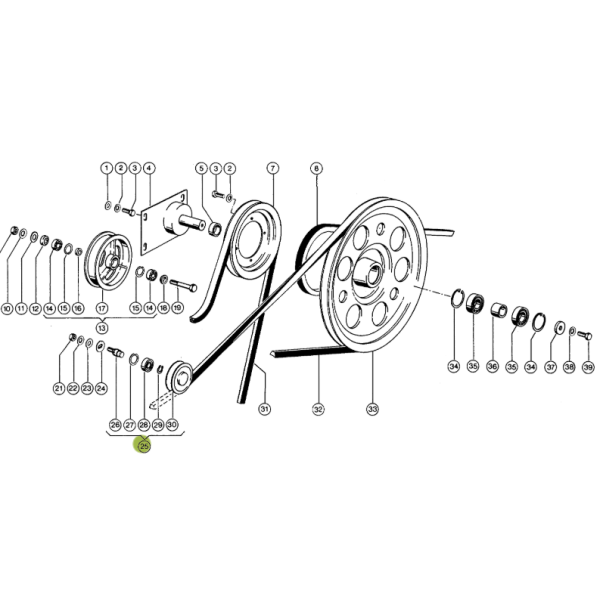 1 2 3 4 5 3 2 7 8

10 11 12 14 15 16 17 15 14 18 19

13

21 22 23 24 26 27 28 29 30

25

31 32 33

34 35 36 35 34 37 38 39