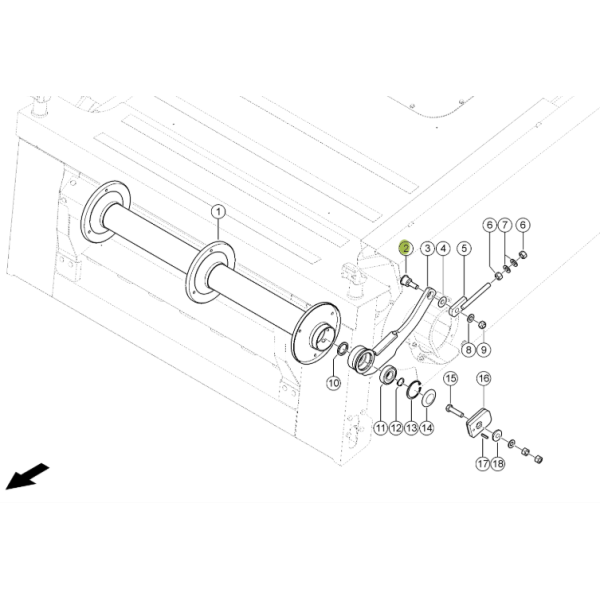 1
2
3
4
5
6
7
6
8
9
10
11
12
13
14
15
16
17
18