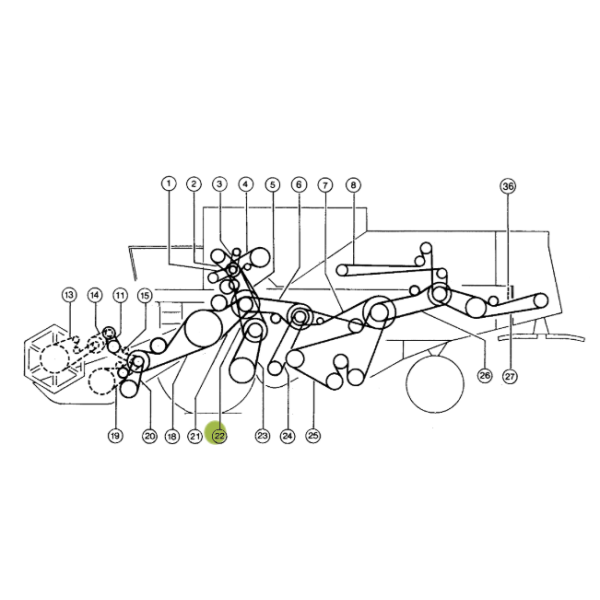 1 2 3 4 5 6 7 8 36

13 14 11 15

26 27

19 20 18 21 22 23 24 25