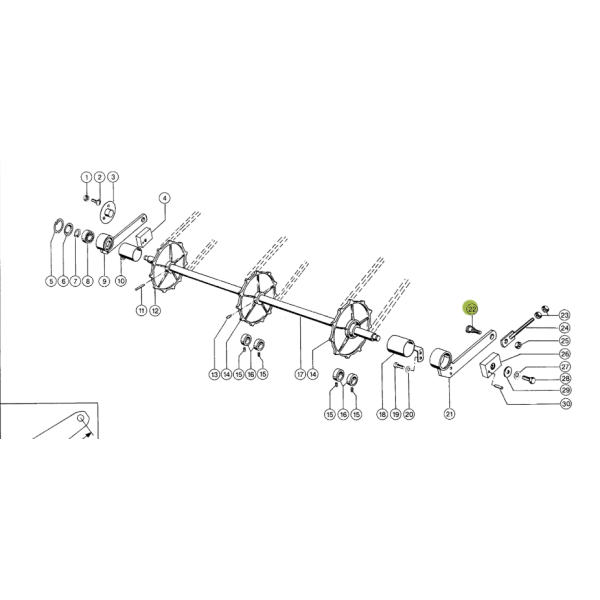 1 2 3
4
5 6 7 8 9 10
11 12
13 14 15 16 15
17 14
15 16 15
18 19 20
21
22
23
24
25
26
27
28
29
30