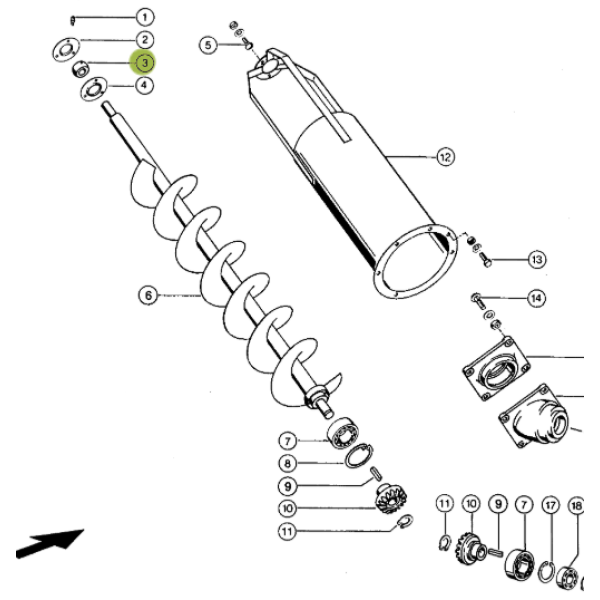 1
2
3
4
5
12
13
14
6
7
8
9
10
11
11
10
9
7
17
18