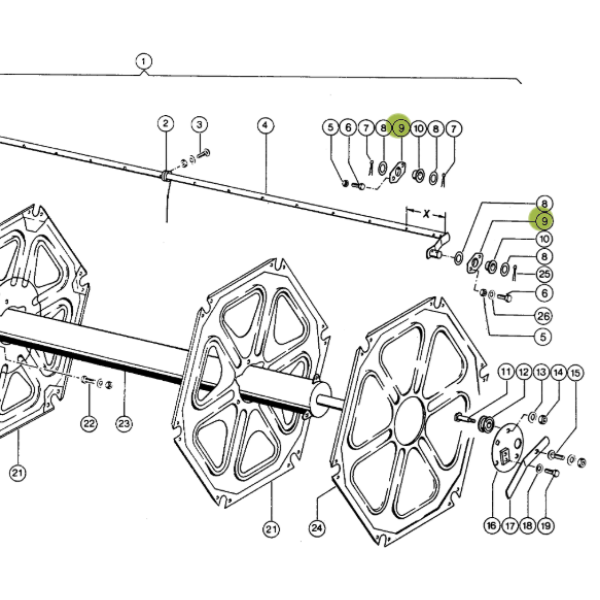 1
2
3
4
5 6 7 8 9 10 8 7
X
8
9
10
8
25
6
26
5
11 12 13 14 15
22
23
21
21
24
16 17 18 19