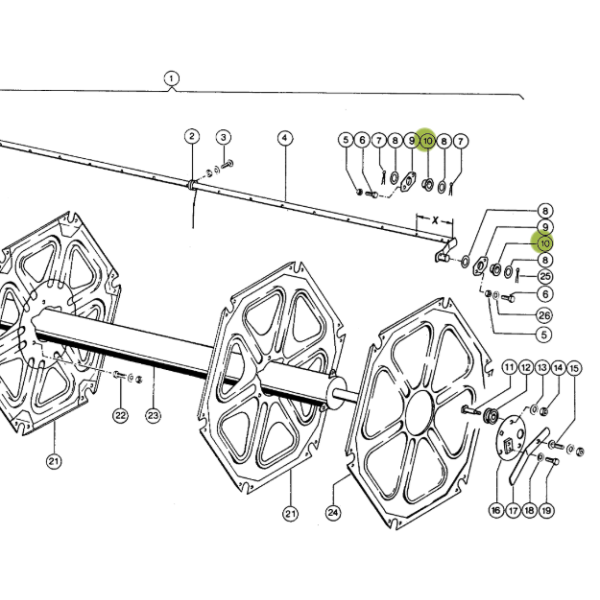 1
2
3
4
5 6 7 8 9 10 8 7
X
8
9
10
8
25
6
26
5
11 12 13 14 15
22
23
21
21
24
16 17 18 19