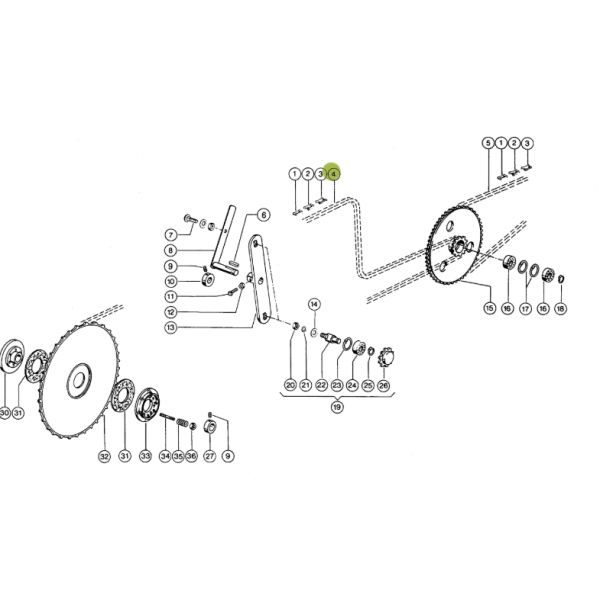 5 1 2 3
1 2 3 4
6
7
8
9
10
11
12
13
14
15 16 17 16 18
20 21 22 23 24 25 26
19
30 31
32 31 33 34 35 36 27 9