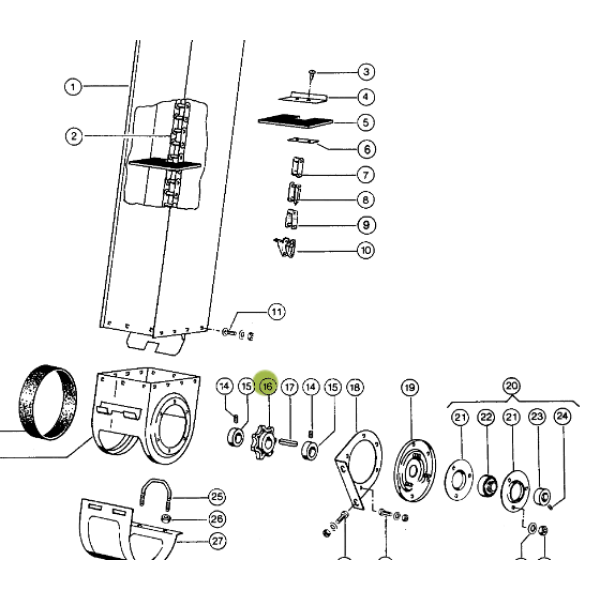 1
2
3
4
5
6
7
8
9
10
11
14
15
16
17
14
15
18
19
20
21
22
21
23
24
25
26
27