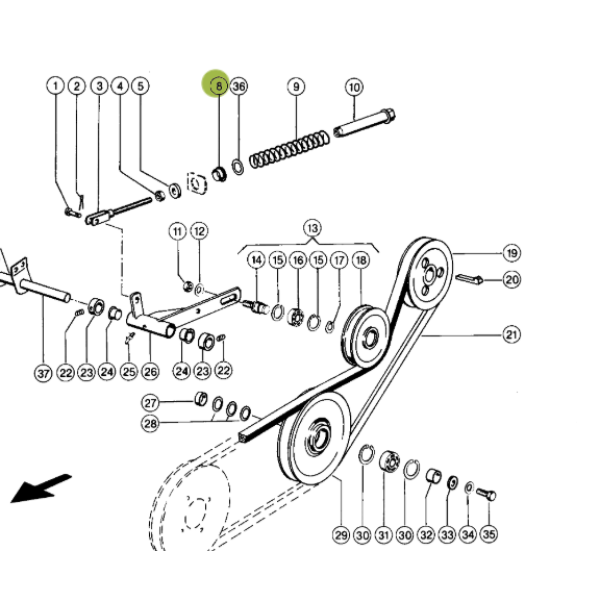 1 2 3 4 5 8 36 9 10

11 12 13

14 15 16 15 17 18 19

20

21

37 22 23 24 25 26 24 23 22

27

28

29 30 31 30 32 33 34 35