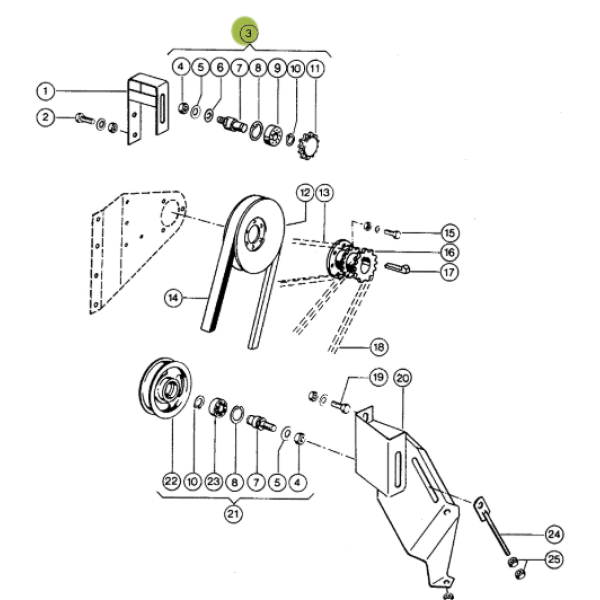 3
4 5 6 7 8 9 10 11
1
2
12 13
15
16
17
14
18
19 20
22 10 23 8 7 5 4
21
24
25