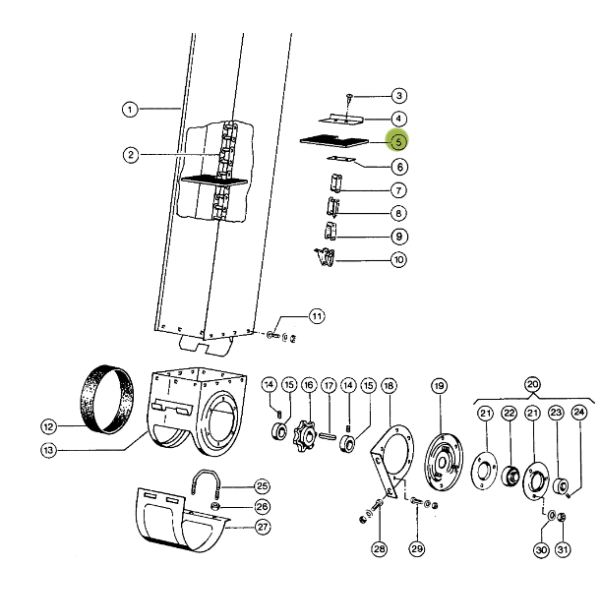 1
2
3
4
5
6
7
8
9
10
11
12
13
14
15
16
17
14
15
18
19
20
21
22
21
23
24
25
26
27
28
29
30
31