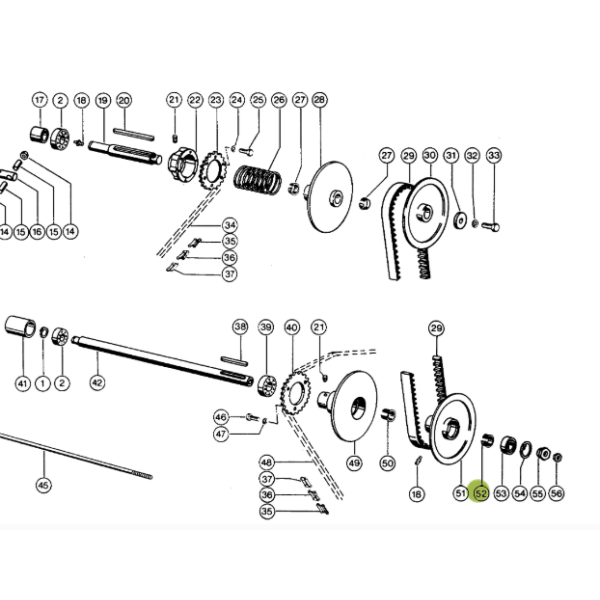 17 2 18 19 20 21 22 23 24 25 26 27 28
27 29 30 31 32 33
14 15 16 15 14
34 35 36 37
38 39 40 21
29
41 1 2 42
46 47
45
48 37 36 35
49 50 18 51 52 53 54 55 56