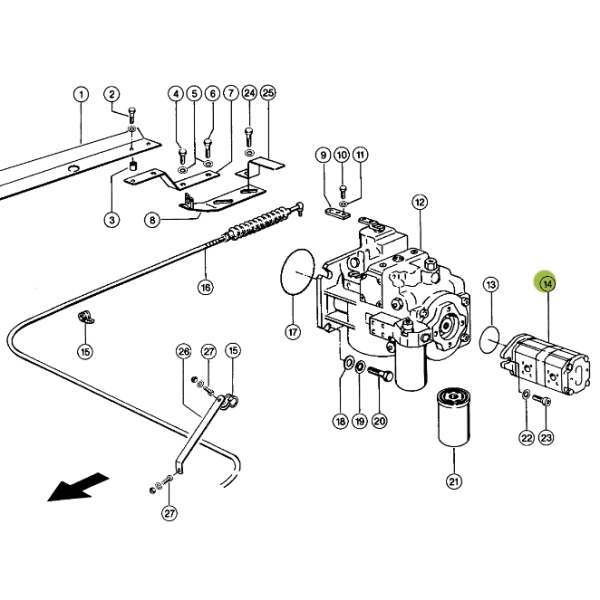 1
2
4
5
6
7
24
25
3
8
9
10
11
12
16
17
13
14
15
26
27
15
18
19
20
21
22
23
27