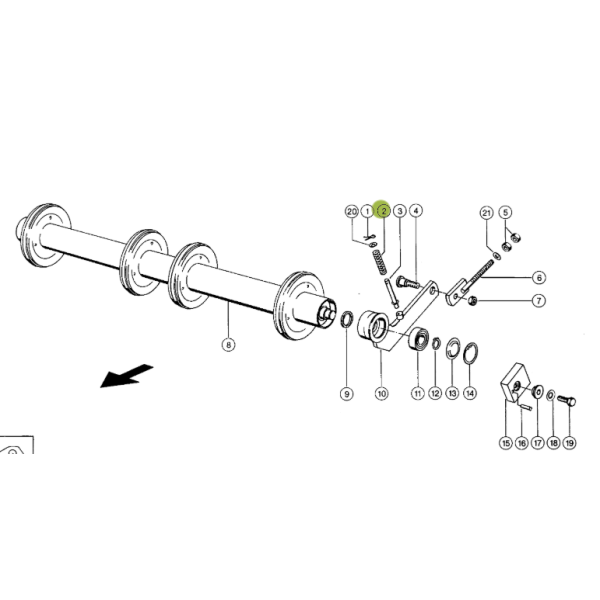 20
1
2
3
4
21
5
6
7
8
9
10
11
12
13
14
15
16
17
18
19