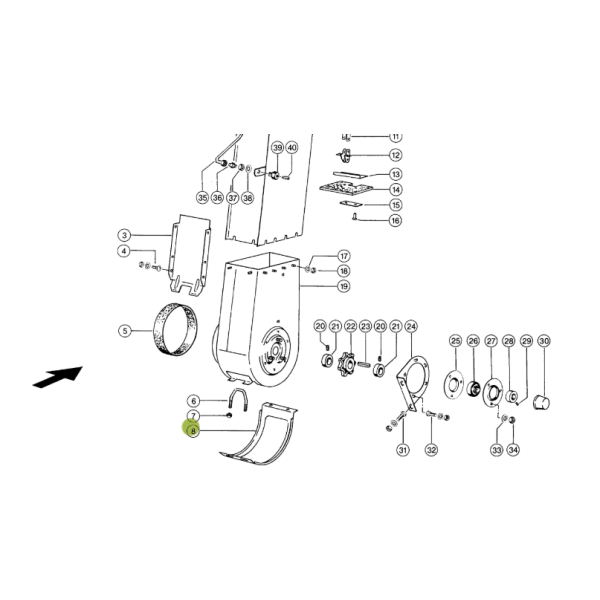 11
12
13
14
15
16
39
40
35
36
37
38
3
4
17
18
19
5
20
21
22
23
20
21
24
25
26
27
28
29
30
6
7
8
31
32
33
34