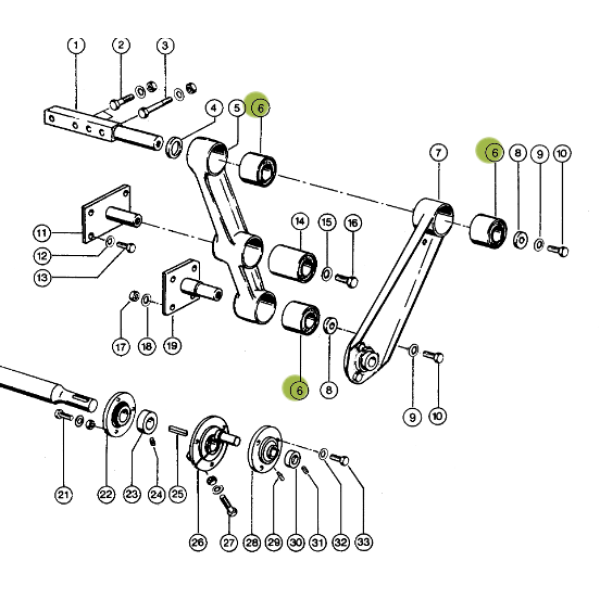 1
2
3
4
5
6
7
6
8
9
10
11
12
13
14
15
16
17
18
19
6
8
9
10
21
22
23
24
25
26
27
28
29
30
31
32
33