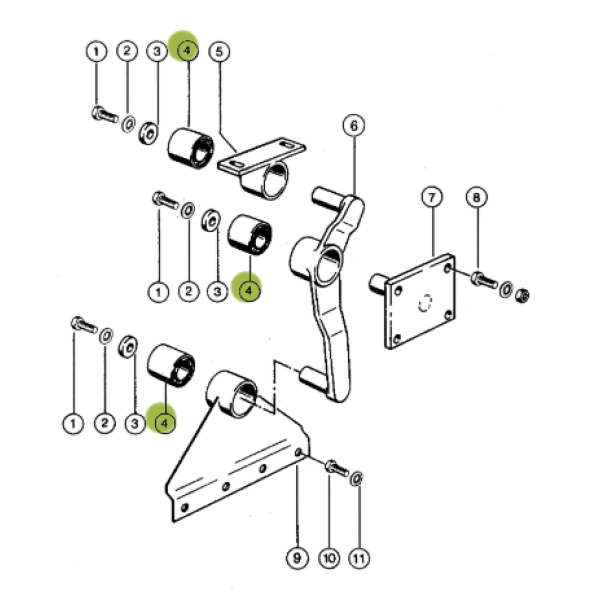 1
2
3
4
5
6
7
8
1
2
3
4
1
2
3
4
9
10
11