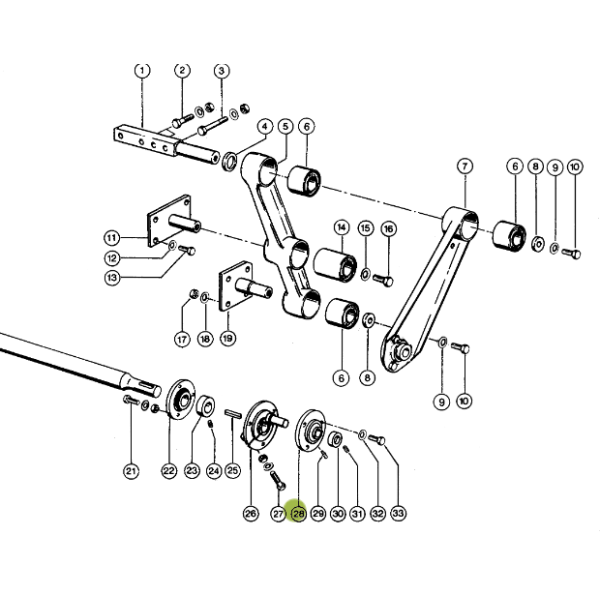 1
2
3
4
5
6
7
6
8
9
10
11
12
13
14
15
16
17
18
19
6
8
9
10
21
22
23
24
25
26
27
28
29
30
31
32
33