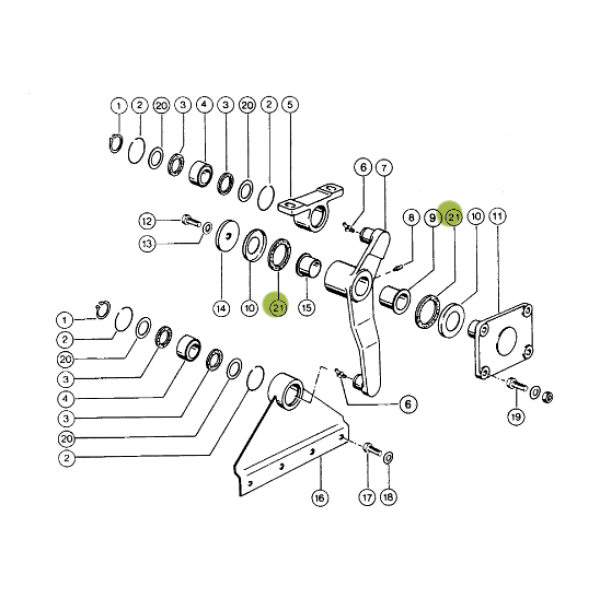 1
2
20
3
4
3
20
2
5
6
7
8
9
21
10
11
12
13
14
10
21
15
1
2
20
3
4
3
20
2
6
19
16
17
18