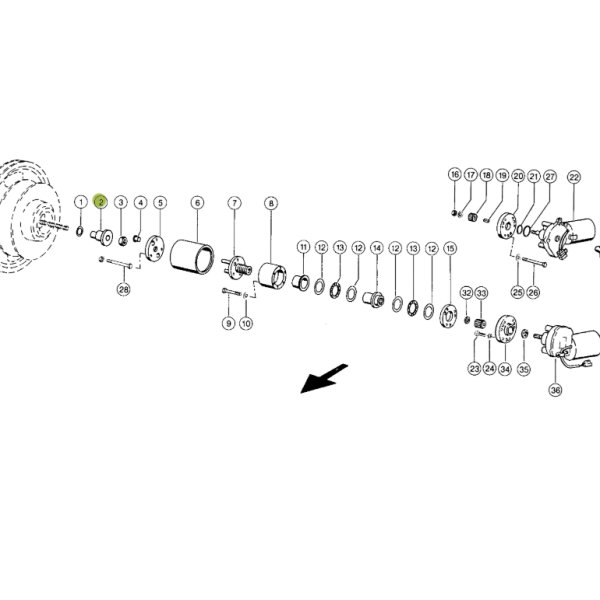 1
2
3
4
5
6
7
8
28
9
10
11
12
13
12
14
12
13
12
15
16
17
18
19
20
21
27
22
25
26
32
33
23
24
34
35
36