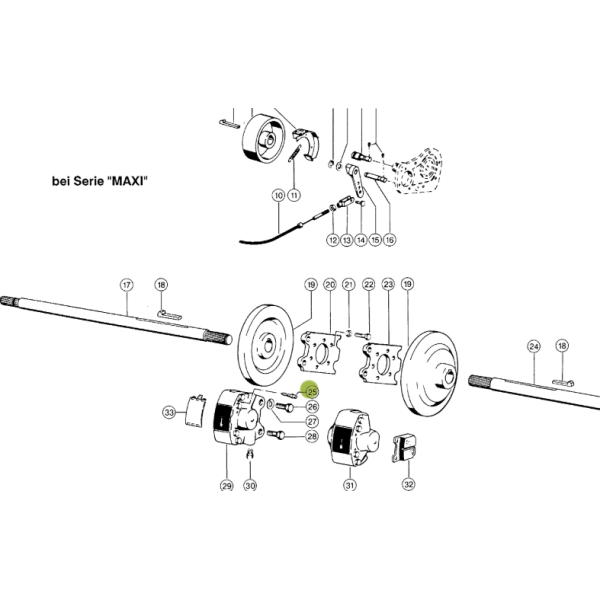 bei Serie "MAXI"

10
11
12
13
14
15
16
17
18
19
20
21
22
23
19
24
18
25
26
27
28
33
29
30
31
32