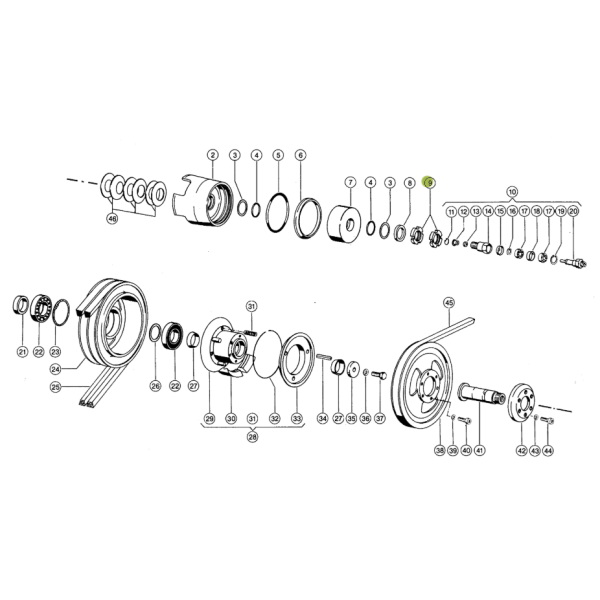 2 3 4 5 6 7 4 3 8 9 10 11 12 13 14 15 16 17 18 17 19 20 46

31 45 21 22 23 24 25 26 22 27 29 30 31 32 33 34 27 35 36 37 28 38 39 40 41 42 43 44