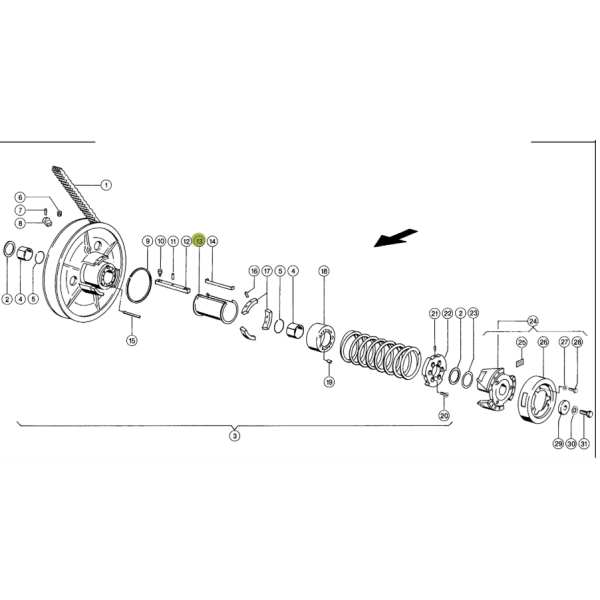 1
6
7
8
2 4 5
9 10 11 12 13 14
15
16 17 5 4
18
19
21 22 2 23
20
24
25 26 27 28
29 30 31
3