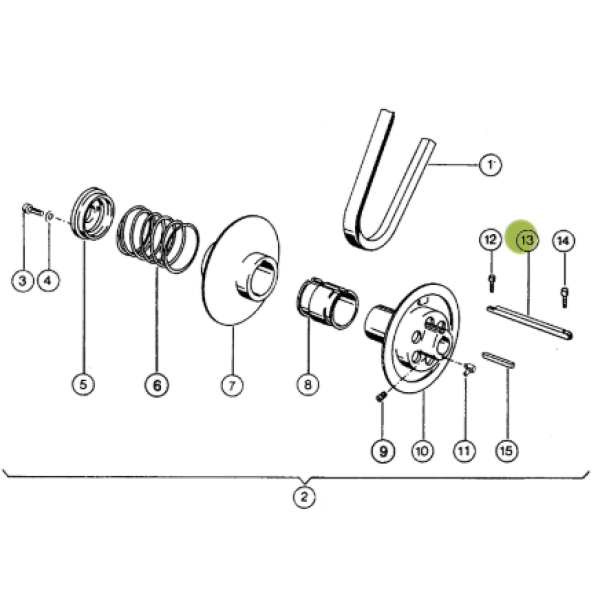 1
12
13
14
3
4
5
6
7
8
9
10
11
15
2