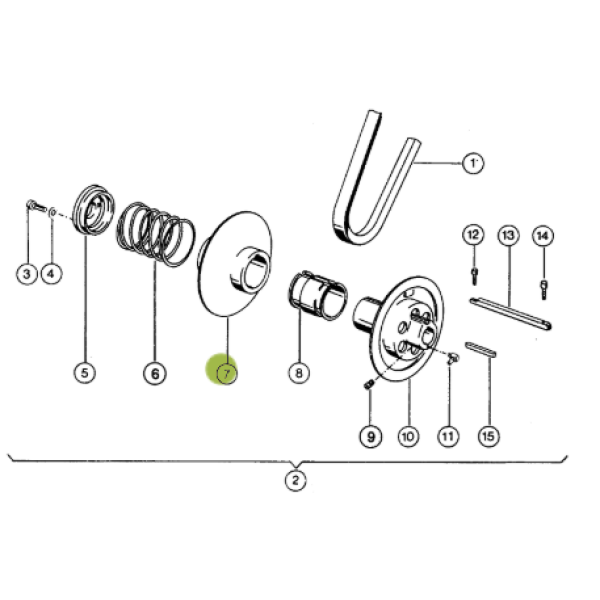 1
12
13
14
3
4
5
6
7
8
9
10
11
15
2