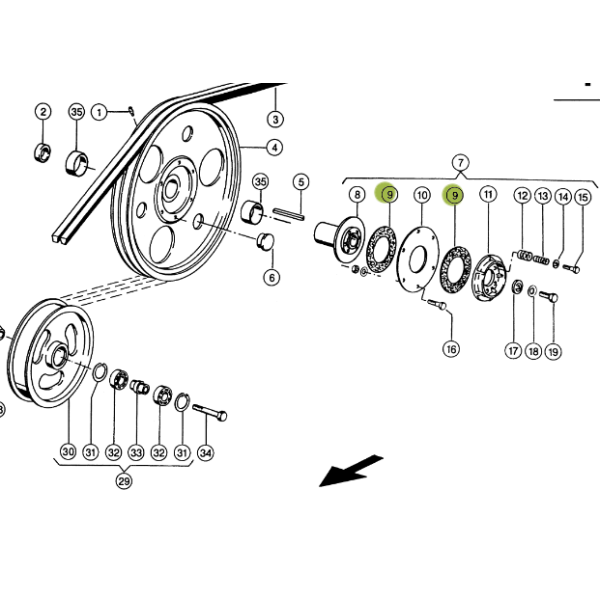 2
35
1
3
4
35
5
6
7
8
9
10
9
11
12
13
14
15
16
17
18
19
30
31
32
33
32
31
34
29