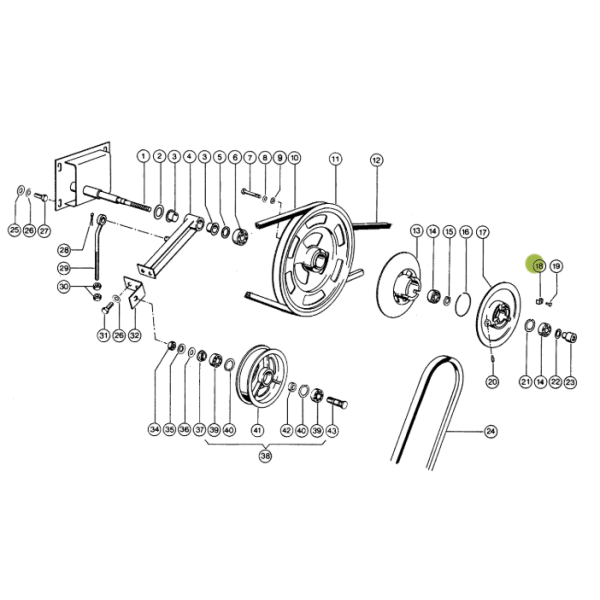 1 2 3 4 3 5 6 7 8 9 10 11 12
25 26 27
28
29
30
31 26 32
13 14 15 16 17
18 19
20
21 14 22 23
34 35 36 37 39 40 41 42 40 39 43
38
24