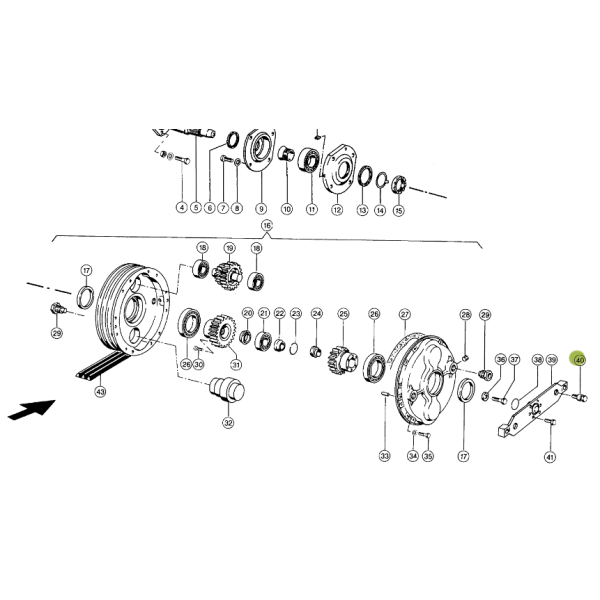 4 5 6 7 8 9 10 11 12 13 14 15
16
17 18 19 18
29 20 21 22 23 24 25 26 27 28 29
26 30 31 36 37 38 39 40
43 32 33 34 35 17 41