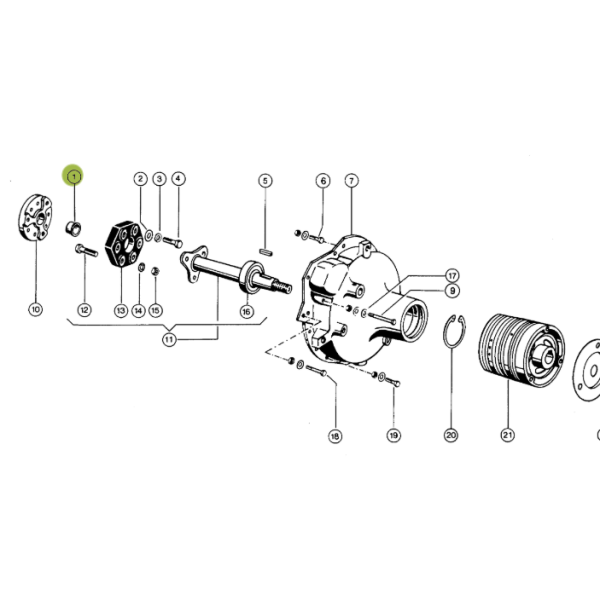 1
2
3
4
5
6
7
17
9
10
12
13
14
15
16
11
18
19
20
21