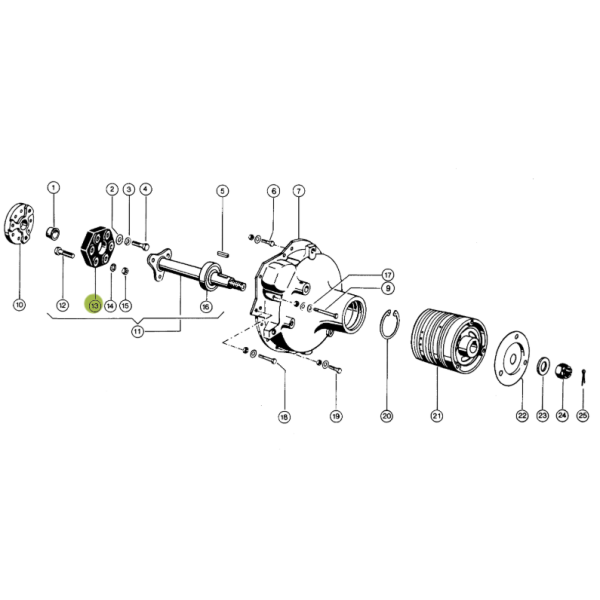 1
2
3
4
5
6
7
17
9
10
12
13
14
15
16
11
18
19
20
21
22
23
24
25