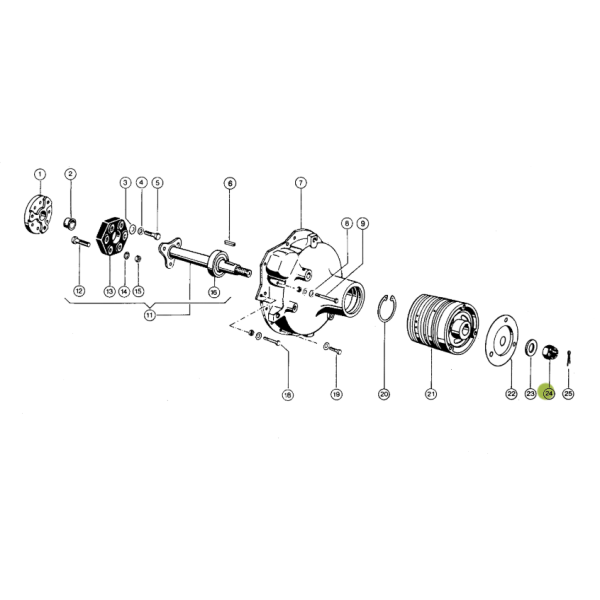 1
2
3
4
5
6
7
8
9
12
13
14
15
16
11
18
19
20
21
22
23
24
25