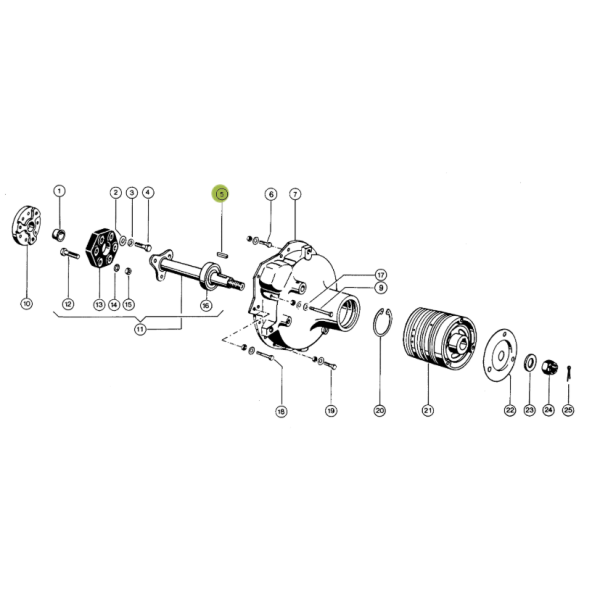 1
2
3
4
5
6
7
17
9
10
12
13
14
15
16
11
18
19
20
21
22
23
24
25