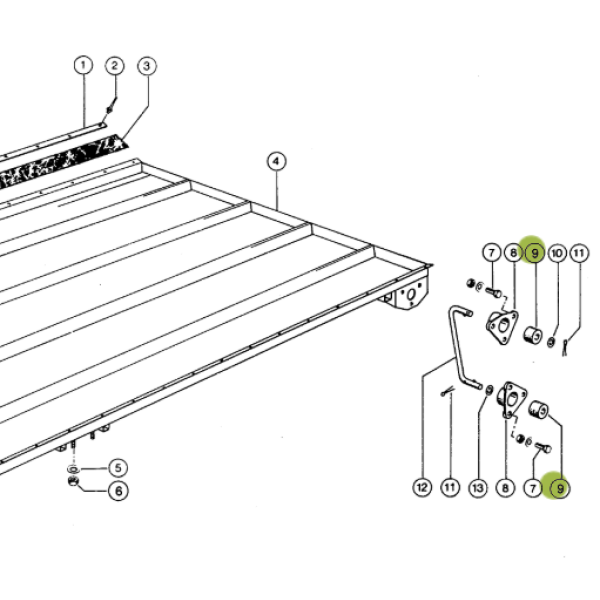 1
2
3
4
7
8
9
10
11
5
6
12
11
13
8
7
9