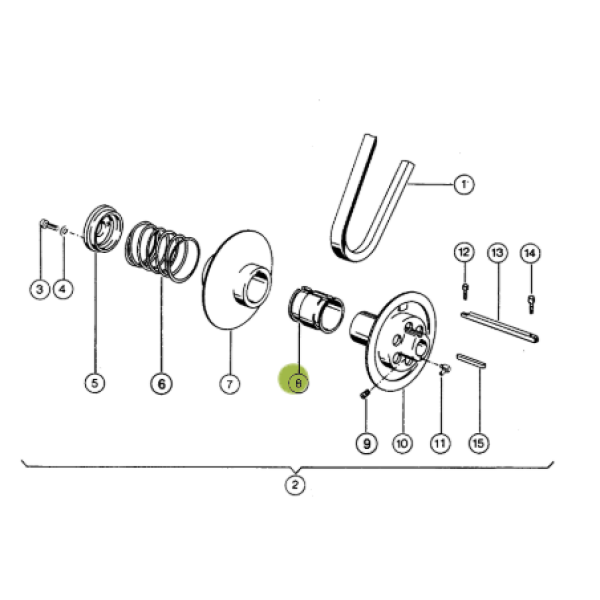 1
12
13
14
3
4
5
6
7
8
9
10
11
15
2