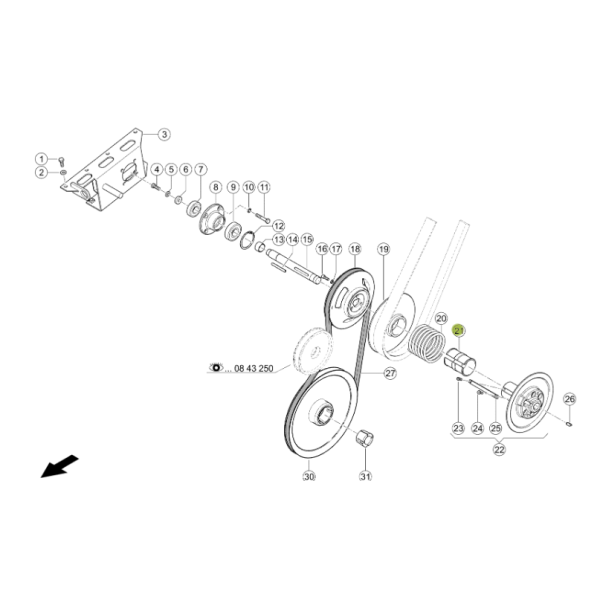 3
1
2
4
5
6
7
8
9
10
11
12
13
14
15
16
17
18
19
20
21
... 08 43 250
27
23
24
25
26
22
30
31